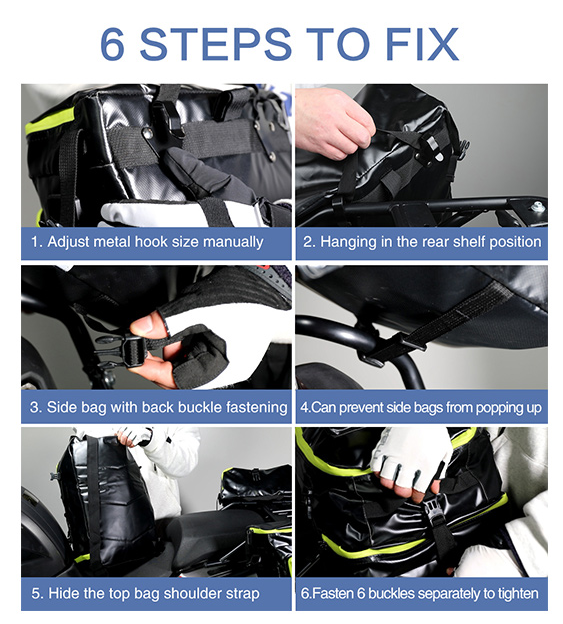 6 STEPS TO FIX

1. Adjust metal hook size manually

2. Hanging in the rear shelf position

3. Side bag with back buckle fastening

4.Can prevent side bags from popping up

5. Hide the top bag shoulder strap

6.Fasten 6 buckles separately to tighten