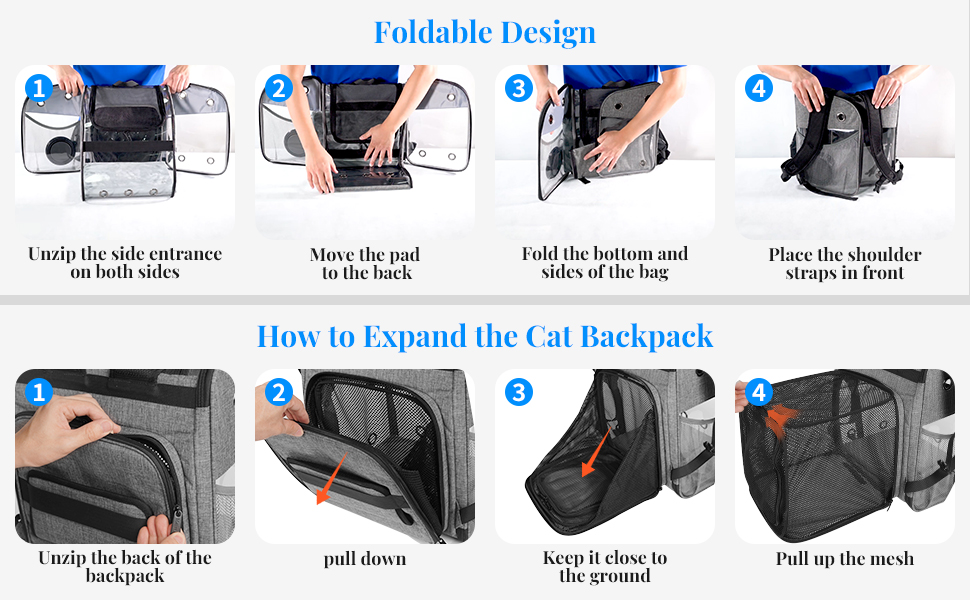 Foldable Design

1

Unzip the side entrance on both sides

2

Move the pad to the back

3

Fold the bottom and sides of the bag

4

Place the shoulder straps in front

How to Expand the Cat Backpack

1

Unzip the back of the backpack

2

pull down

3

Keep it close to the ground

4

Pull up the mesh