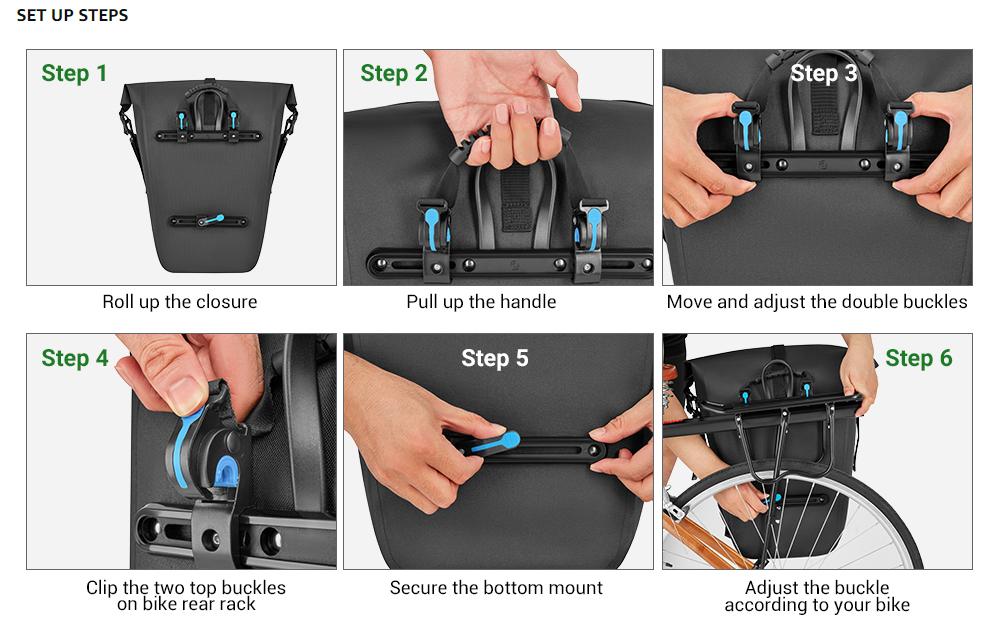 SET UP STEPS

Step 1

Roll up the closure

Step 2

Pull up the handle

Step 3

Move and adjust the double buckles

Step 4

Clip the two top buckles on bike rear rack

Step 5

Secure the bottom mount

Step 6

Adjust the buckle according to your bike