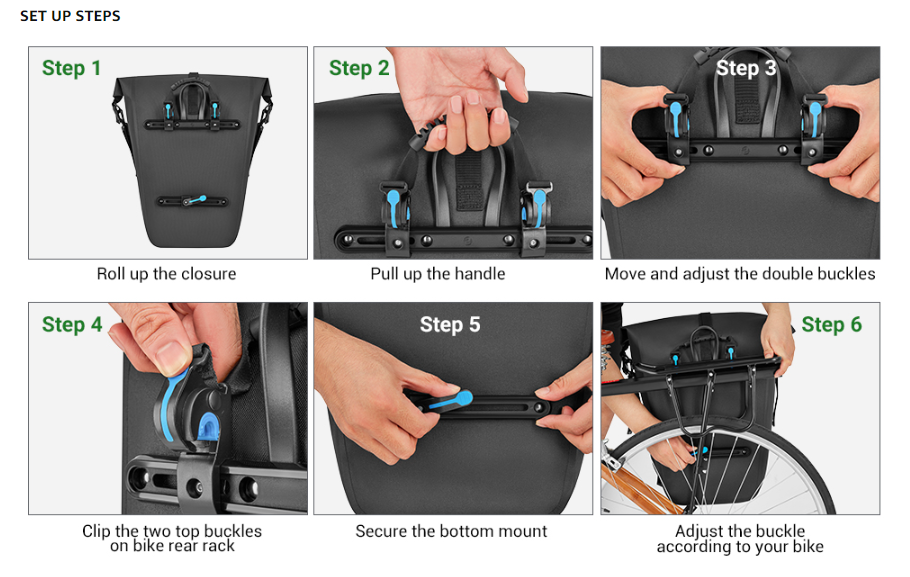 SET UP STEPS

Step 1

Roll up the closure

Step 2

Pull up the handle

Step 3

Move and adjust the double buckles

Step 4

Clip the two top buckles on bike rear rack

Step 5

Secure the bottom mount

Step 6

Adjust the buckle according to your bike