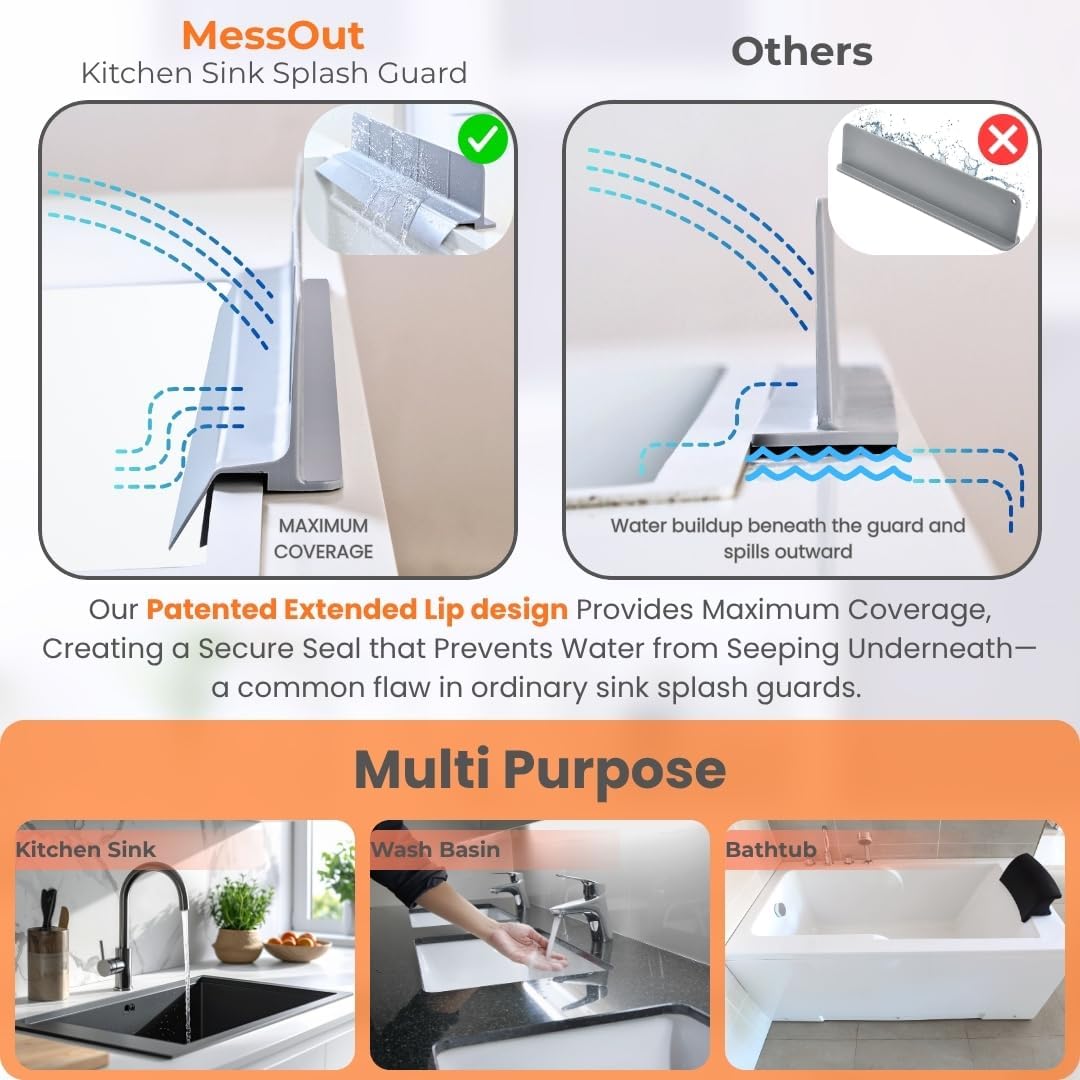 MessOut
Kitchen Sink Splash Guard

MAXIMUM COVERAGE

Others

Water buildup beneath the guard and spills outward

Our Patented Extended Lip design Provides Maximum Coverage, Creating a Secure Seal that Prevents Water from Seeping Underneath—a common flaw in ordinary sink splash guards.

Multi Purpose

Kitchen Sink

Wash Basin

Bathtub