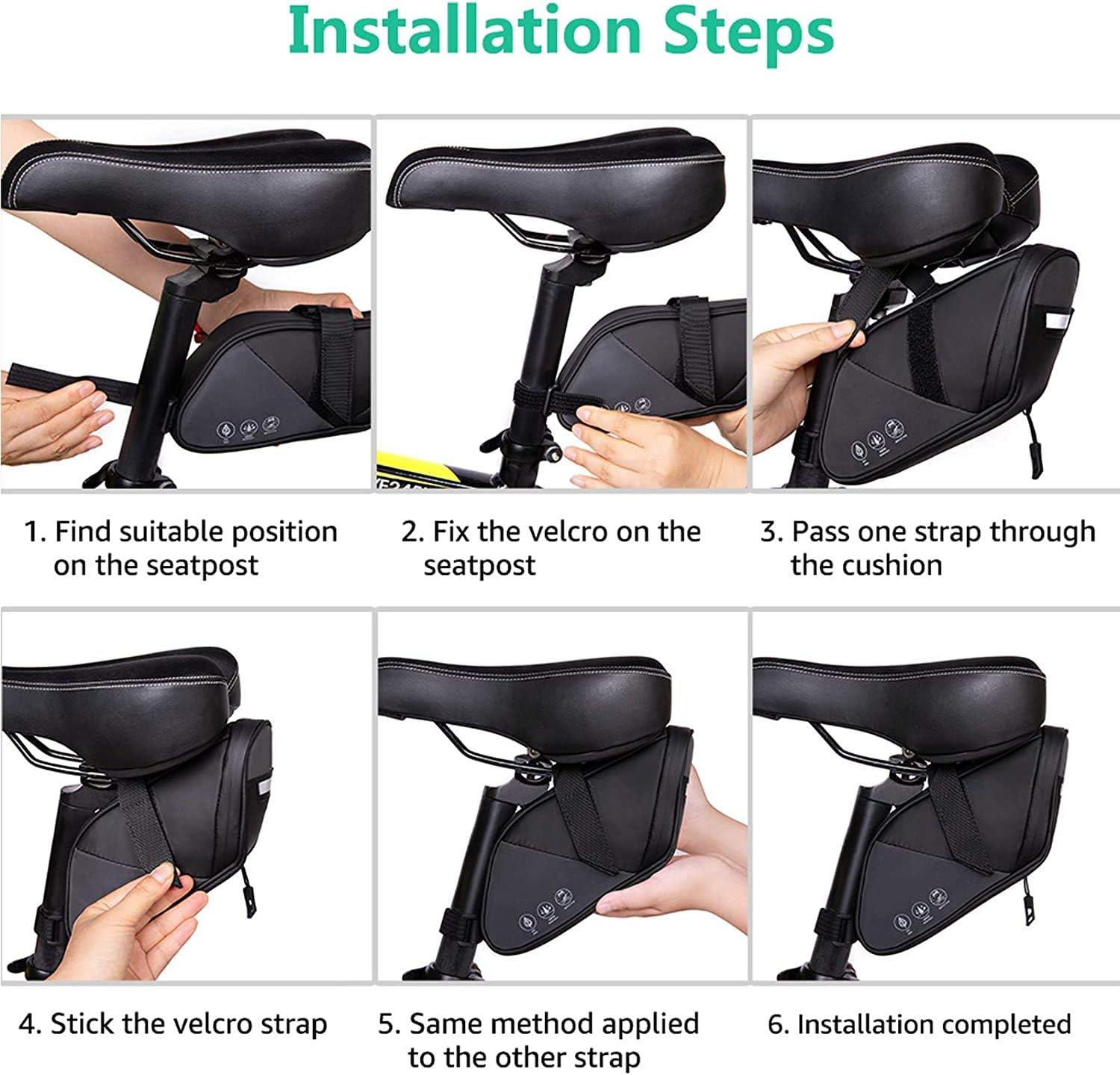 Installation Steps

1. Find suitable position on the seatpost

2. Fix the velcro on the seatpost

3. Pass one strap through the cushion

4. Stick the velcro strap

5. Same method applied to the other strap

6. Installation completed