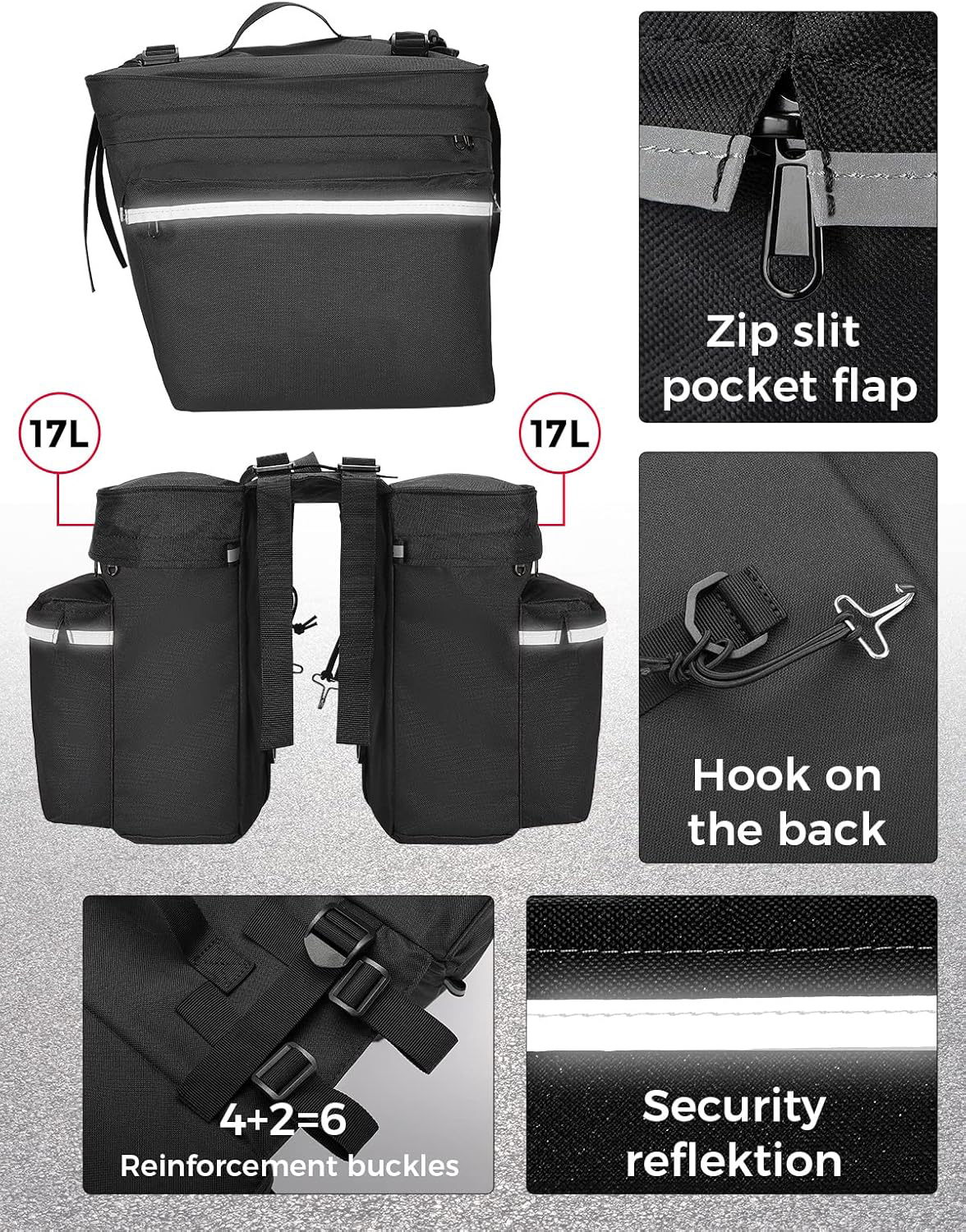 Zip slit pocket flap

17L

17L

Hook on the back

4+2=6
Reinforcement buckles

Security reflektion